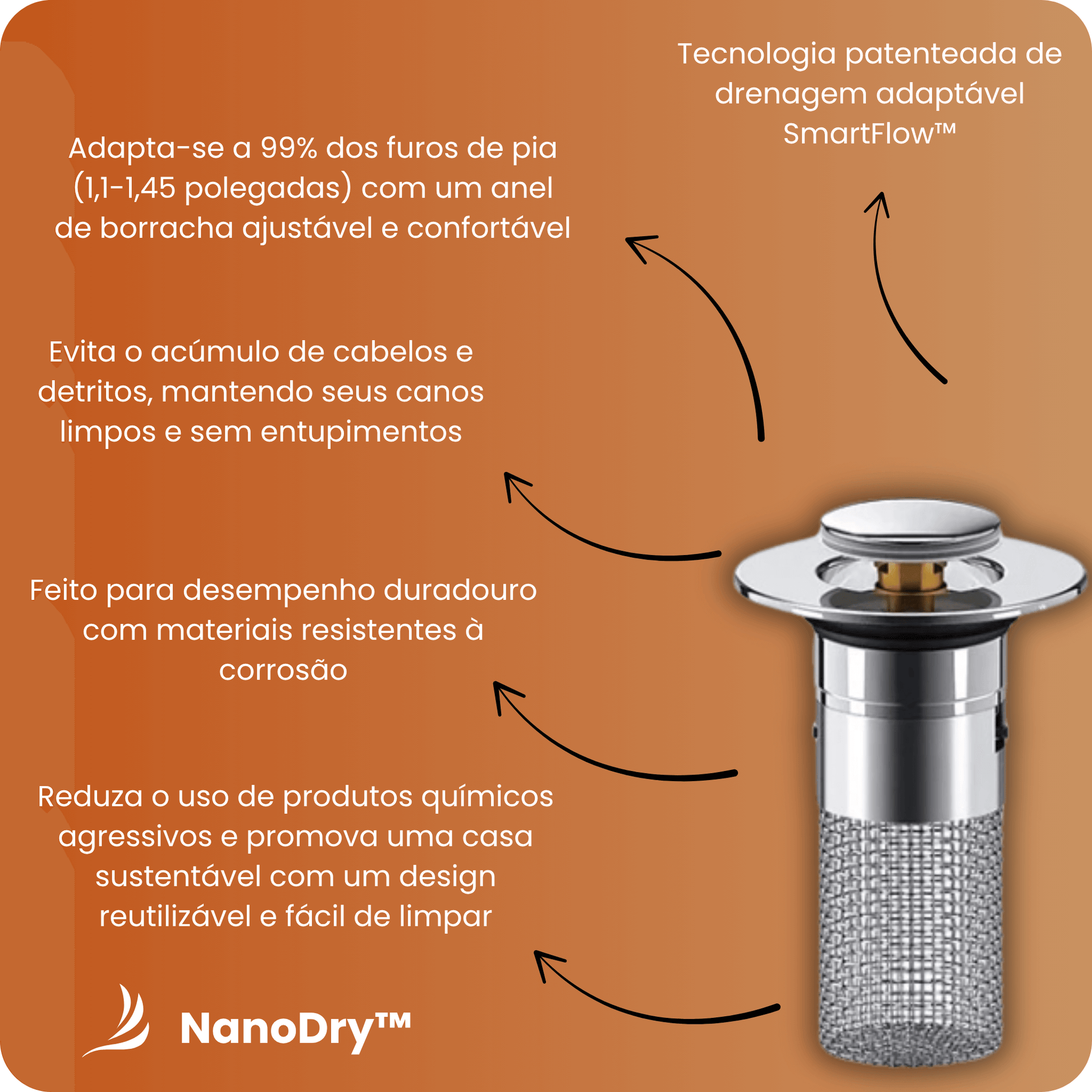 Tecnologia patenteada de drenagem adaptável SmartFlow™

Adapta-se a 99% dos furos de pia (1,1-1,45 polegadas) com um anel de borracha ajustável e confortável

Evita o acúmulo de cabelos e detritos, mantendo seus canos limpos e sem entupimentos

Feito para desempenho duradouro com materiais resistentes à corrosão

Reduza o uso de produtos químicos agressivos e promova uma casa sustentável com um design reutilizável e fácil de limpar

NanoDry™